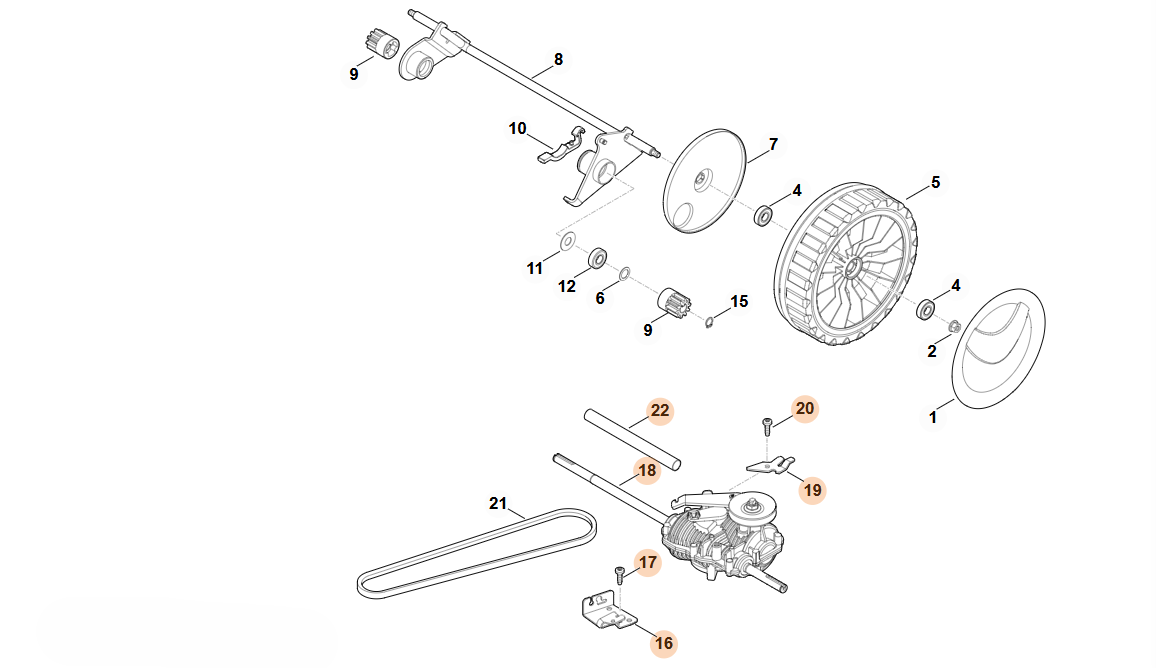 9
8
10
7
4
5
11
12
6
9
15
4
2
1
22
20
18
19
21
17
16